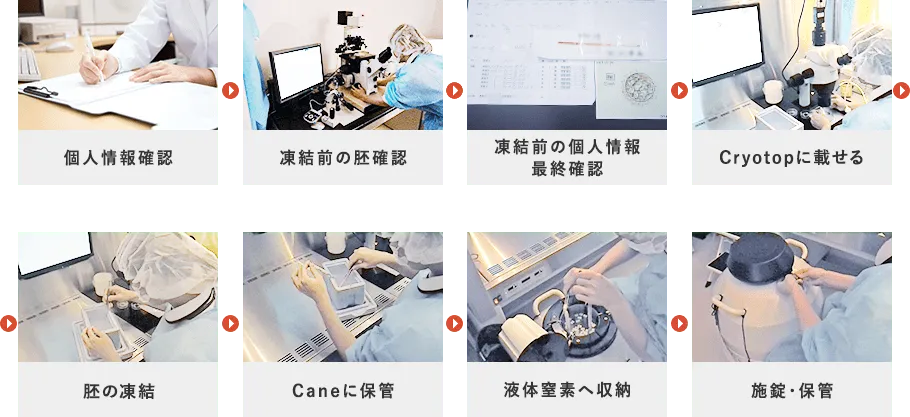 個人情報確認

凍結前の胚確認

凍結前の個人情報
最終確認

Cryotopに載せる

胚の凍結

Caneに保管

液体窒素へ収納

施錠・保管